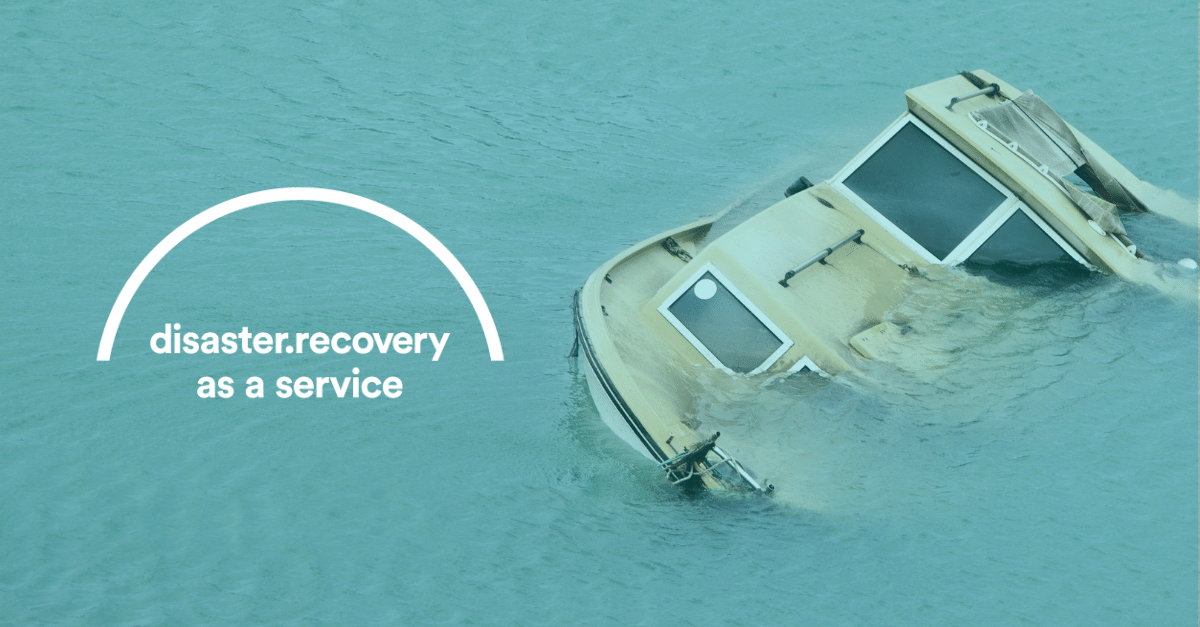 disaster.recovery
as a service