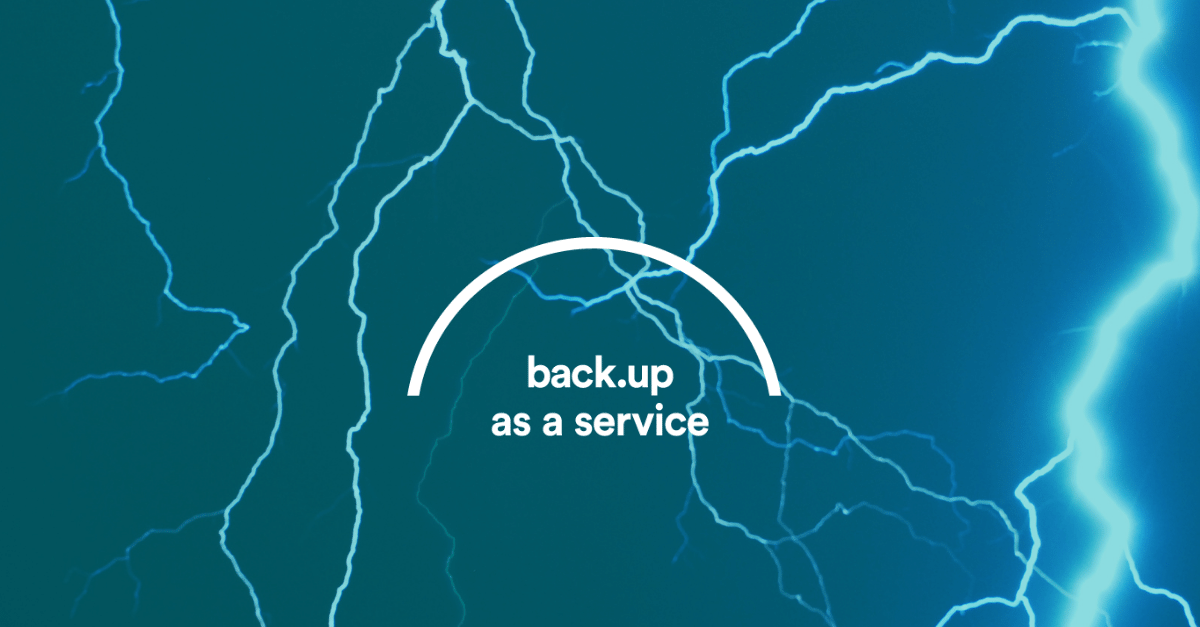 back.up
as a service